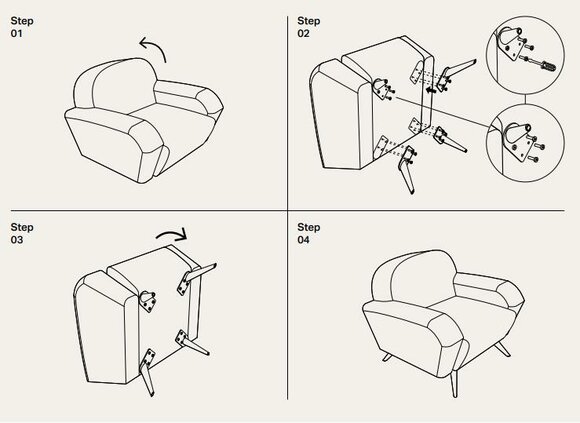 Step
01

Step
02

Step
03

Step
04